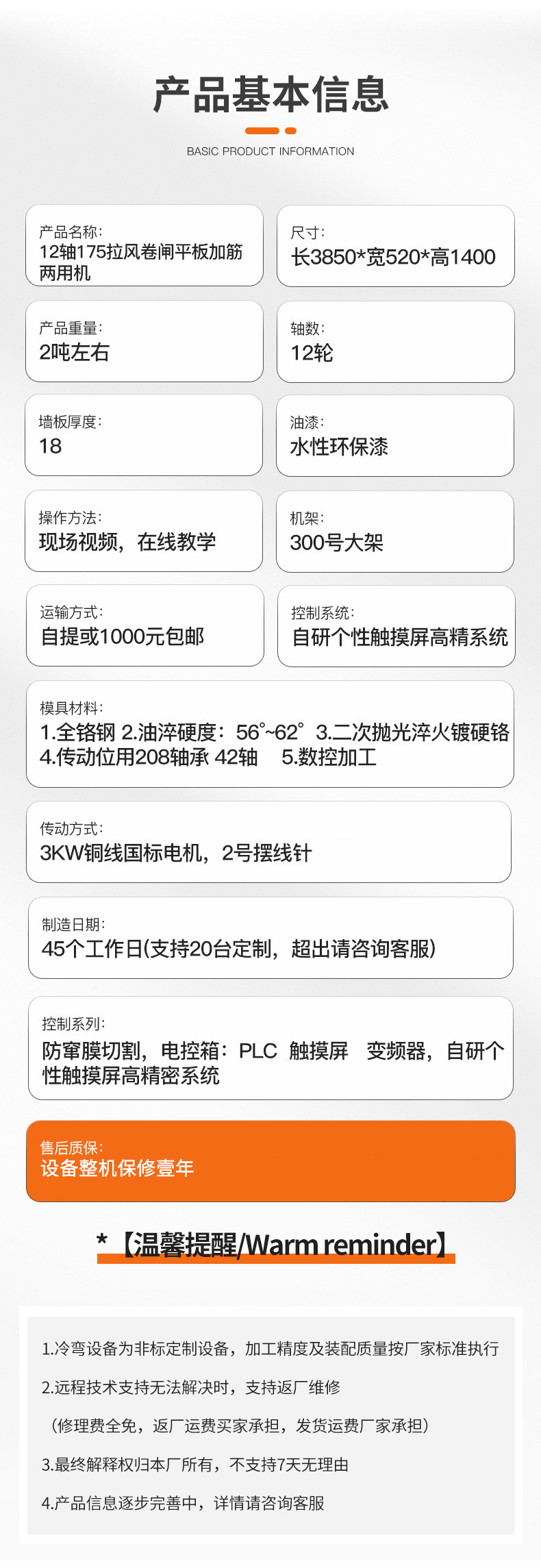 产品基本信息

BASIC PRODUCT INFORMATION

产品名称:
12轴175拉风卷闸平板加筋两用机

尺寸:
长3850*宽520*高1400

产品重量:
2吨左右

轴数:
12轮

墙板厚度:
18

油漆:
水性环保漆

操作方法:
现场视频，在线教学

机架:
300号大架

运输方式:
自提或1000元包邮

控制系统:
自研个性触摸屏高精系统

模具材料:
1.全铬钢 2.油淬硬度：56°~62° 3.二次抛光淬火镀硬铬 4.传动位用208轴承 42轴 5.数控加工

传动方式:
3KW铜线国标电机，2号摆线针

制造日期:
45个工作日(支持20台定制，超出请咨询客服)

控制系列:
防窜膜切割，电控箱：PLC 触摸屏 变频器，自研个性触摸屏高精密系统

售后质保:
设备整机保修壹年

*【温馨提醒/Warm reminder】

1.冷弯设备为非标定制设备，加工精度及装配质量按厂家标准执行

2.远程技术支持无法解决时，支持返厂维修

（修理费全免，返厂运费买家承担，发货运费厂家承担）

3.最终解释权归本厂所有，不支持7天无理由

4.产品信息逐步完善中，详情请咨询客服